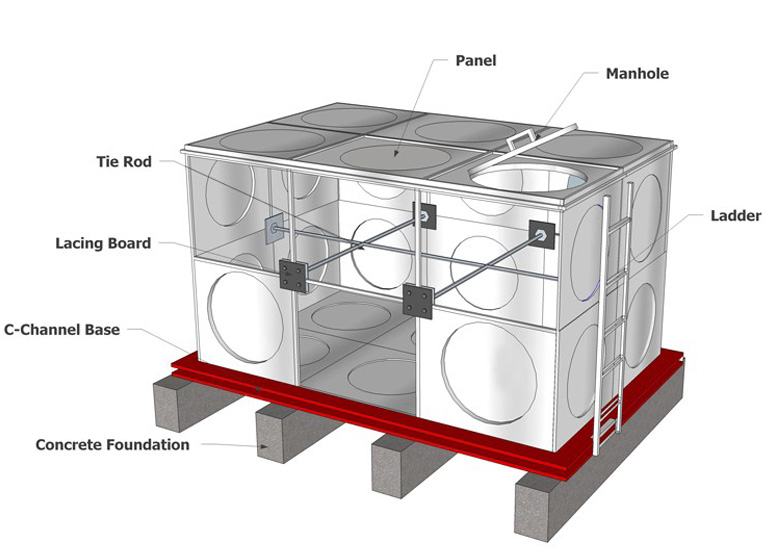 Panel

Manhole

Tie Rod

Ladder

Lacing Board

C-Channel Base

Concrete Foundation