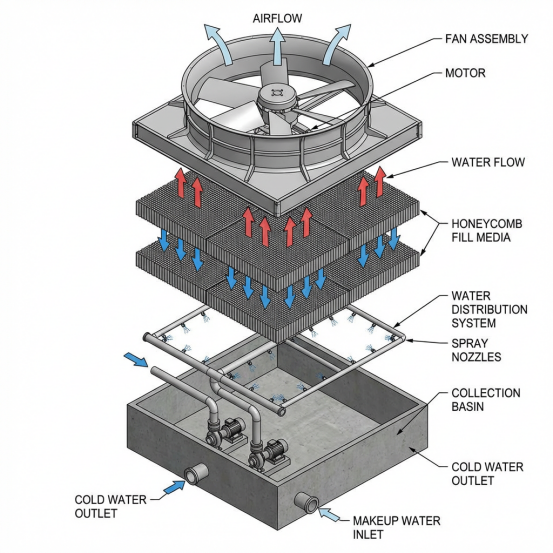 AIRFLOW

FAN ASSEMBLY

MOTOR

WATER FLOW

HONEYCOMB FILL MEDIA

WATER DISTRIBUTION SYSTEM

SPRAY NOZZLES

COLLECTION BASIN

COLD WATER OUTLET

COLD WATER OUTLET

MAKEUP WATER INLET